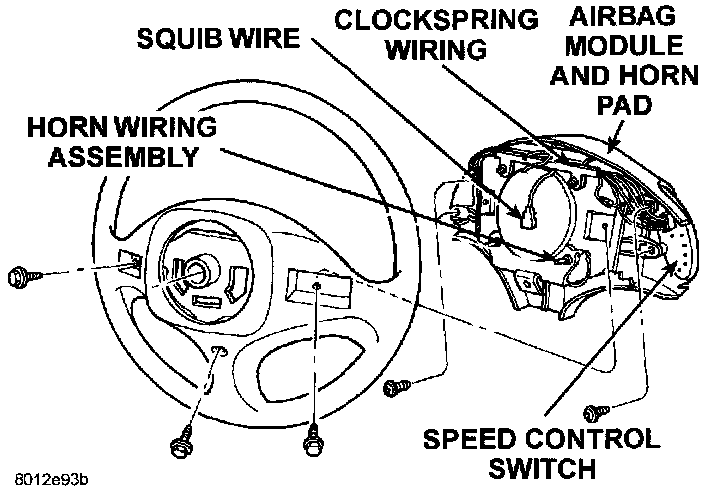 SQUIB WIRE

CLOCKSPRING WIRING

AIRBAG MODULE AND HORN PAD

HORN WIRING ASSEMBLY

SPEED CONTROL SWITCH

8012e93b