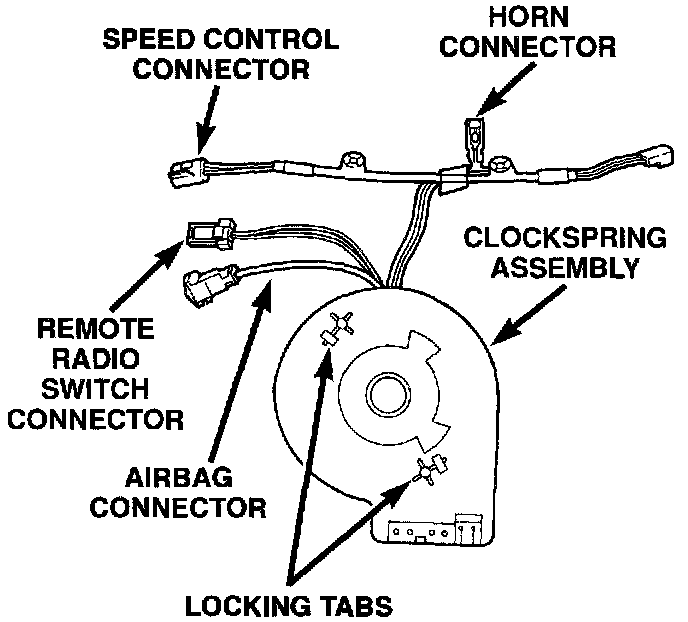 SPEED CONTROL CONNECTOR

HORN CONNECTOR

CLOCKSPRING ASSEMBLY

REMOTE RADIO SWITCH CONNECTOR

AIRBAG CONNECTOR

LOCKING TABS