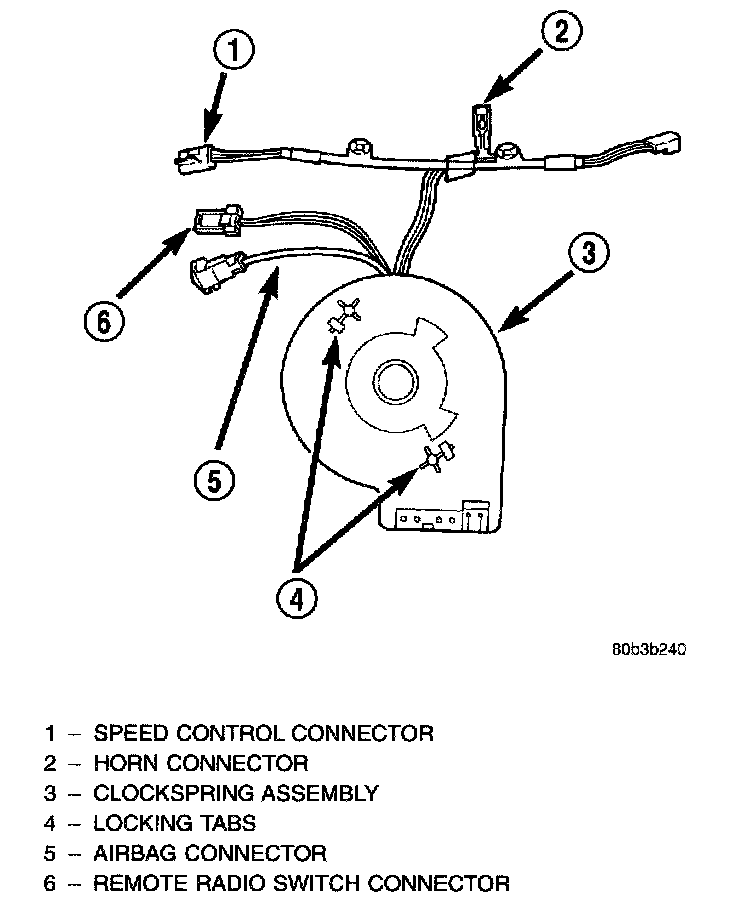 1

2

3

6

5

4

80b3b240

1 – SPEED CONTROL CONNECTOR
2 – HORN CONNECTOR
3 – CLOCKSPRING ASSEMBLY
4 – LOCKING TABS
5 – AIRBAG CONNECTOR
6 – REMOTE RADIO SWITCH CONNECTOR