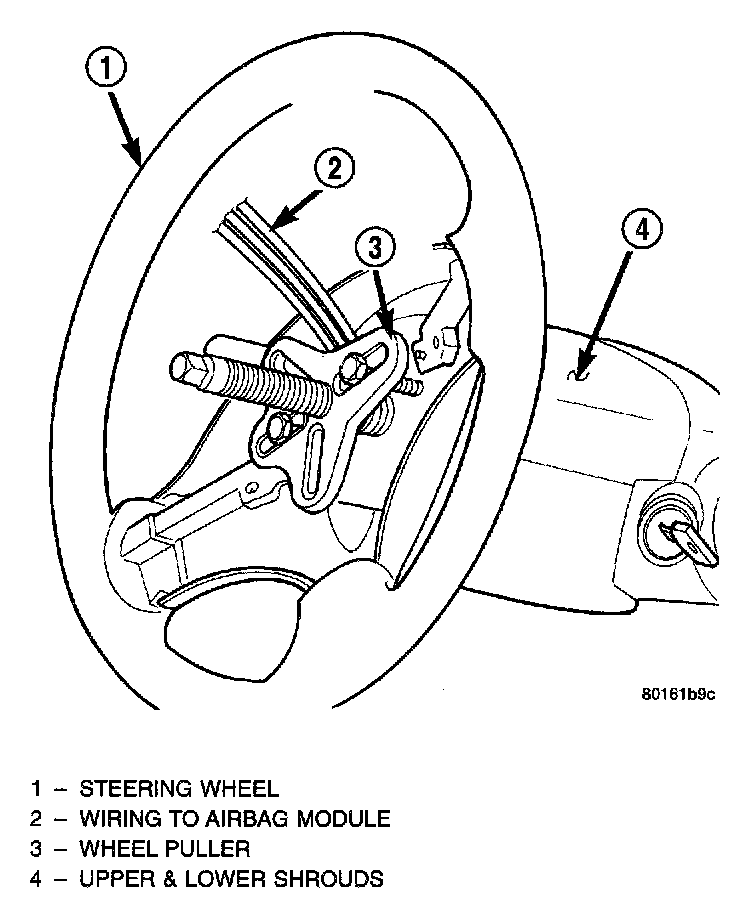 1
2
3
4
80161b9c

1 – STEERING WHEEL
2 – WIRING TO AIRBAG MODULE
3 – WHEEL PULLER
4 – UPPER & LOWER SHROUDS