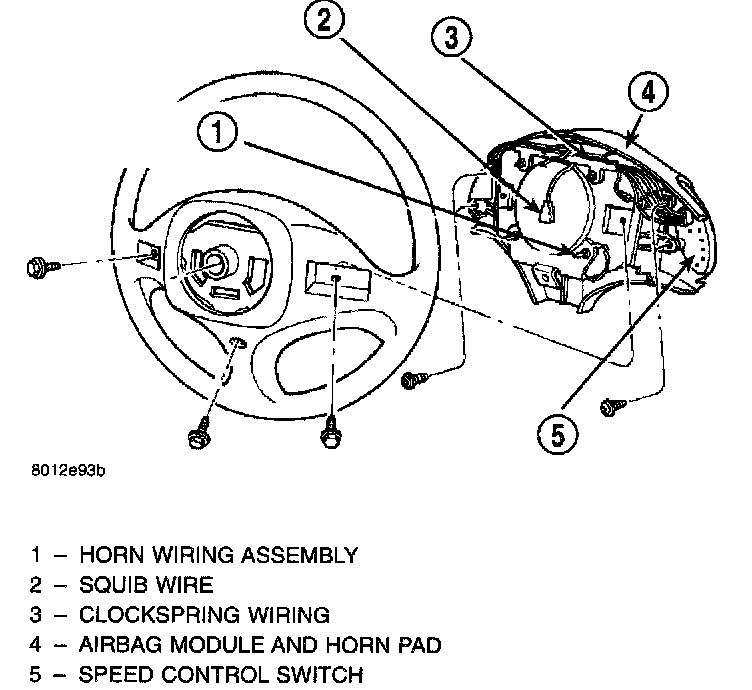 2
3
4
1
5
8012e93b

1 – HORN WIRING ASSEMBLY
2 – SQUIB WIRE
3 – CLOCKSPRING WIRING
4 – AIRBAG MODULE AND HORN PAD
5 – SPEED CONTROL SWITCH