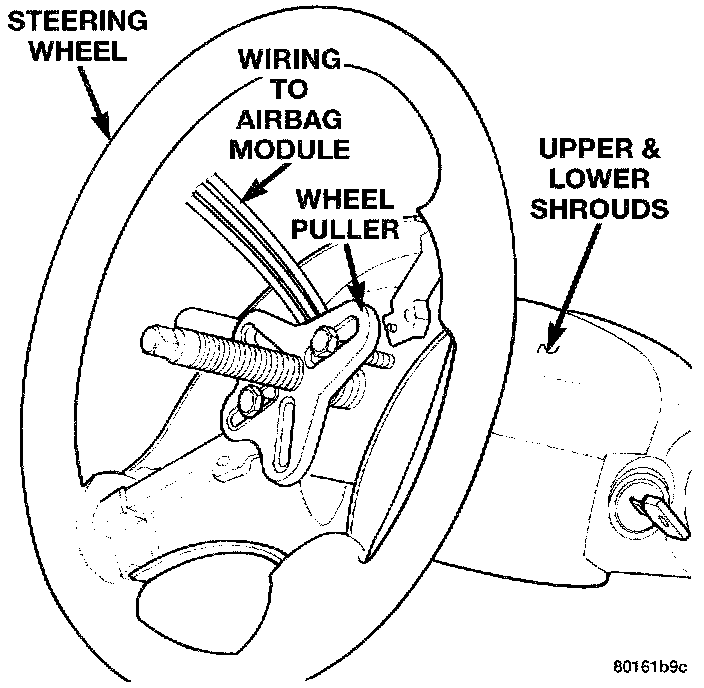 STEERING WHEEL

WIRING TO AIRBAG MODULE

WHEEL PULLER

UPPER & LOWER SHROUDS

80161b9c