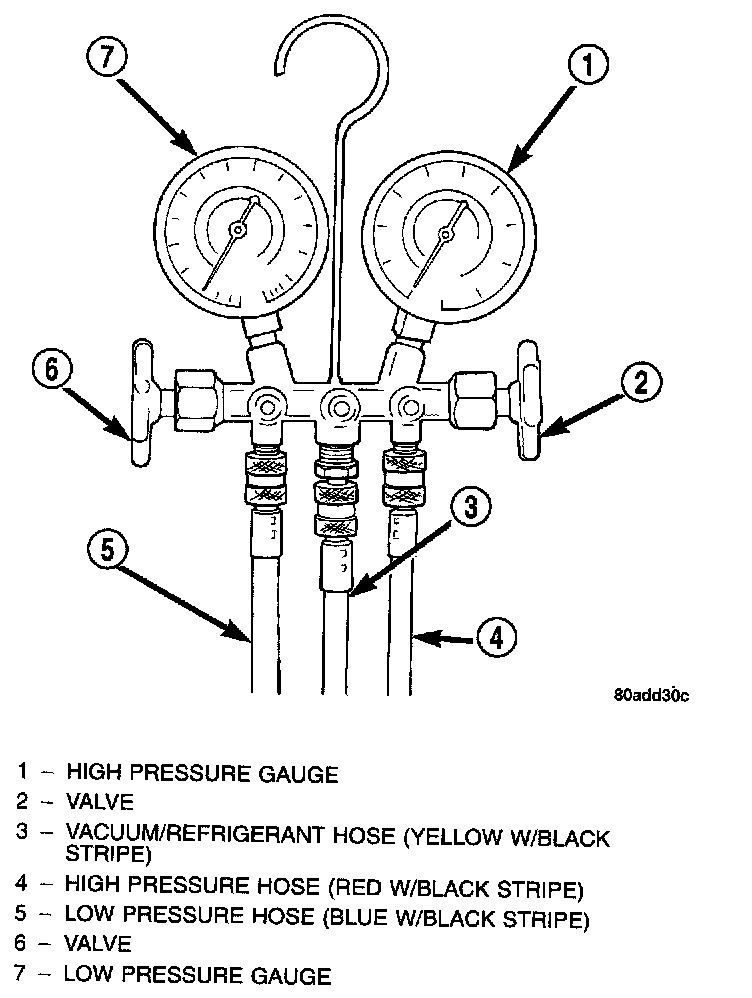 7
1
6
2
3
5
4
80add30c

1 – HIGH PRESSURE GAUGE
2 – VALVE
3 – VACUUM/REFRIGERANT HOSE (YELLOW W/BLACK STRIPE)
4 – HIGH PRESSURE HOSE (RED W/BLACK STRIPE)
5 – LOW PRESSURE HOSE (BLUE W/BLACK STRIPE)
6 – VALVE
7 – LOW PRESSURE GAUGE