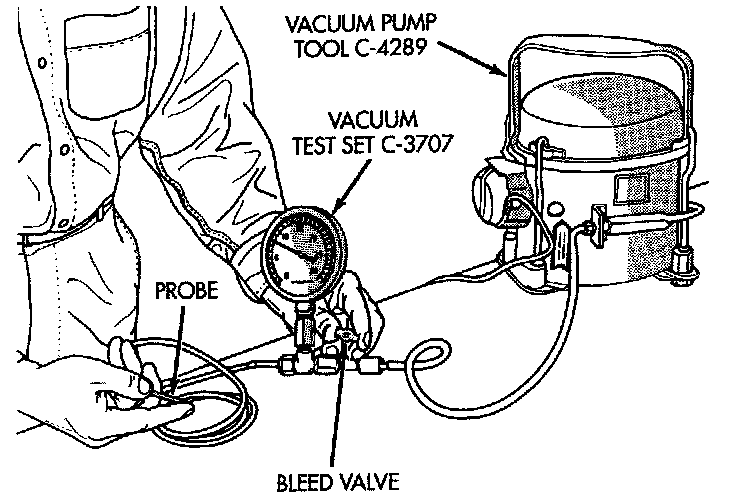 VACUUM PUMP TOOL C-4289

VACUUM TEST SET C-3707

PROBE

BLEED VALVE