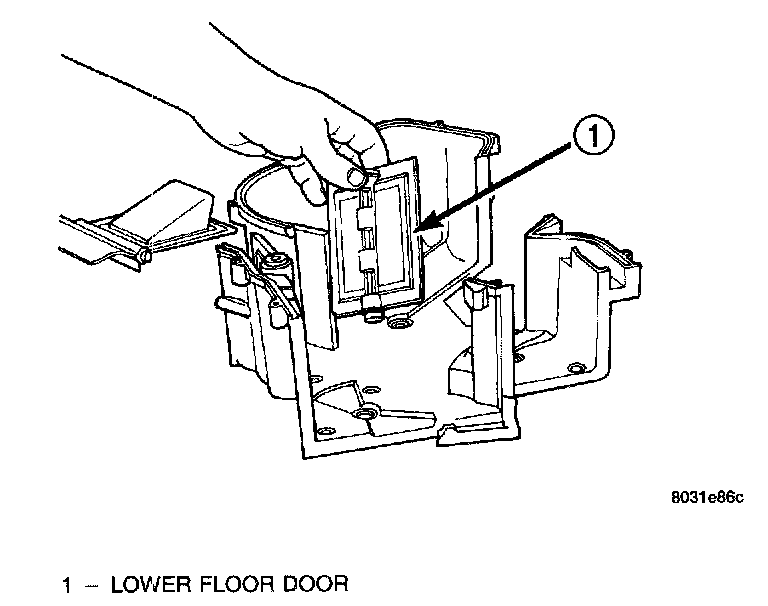 1

8031e86c

1 – LOWER FLOOR DOOR