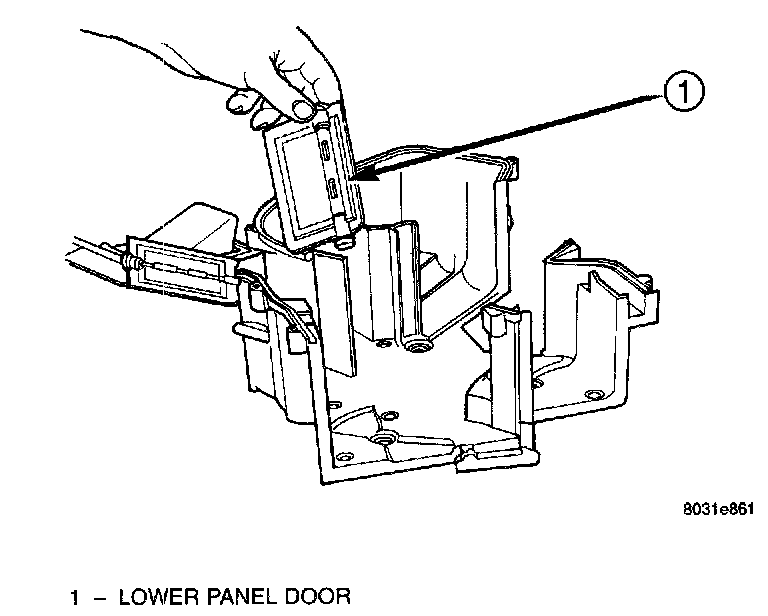 1

8031e861

1 – LOWER PANEL DOOR