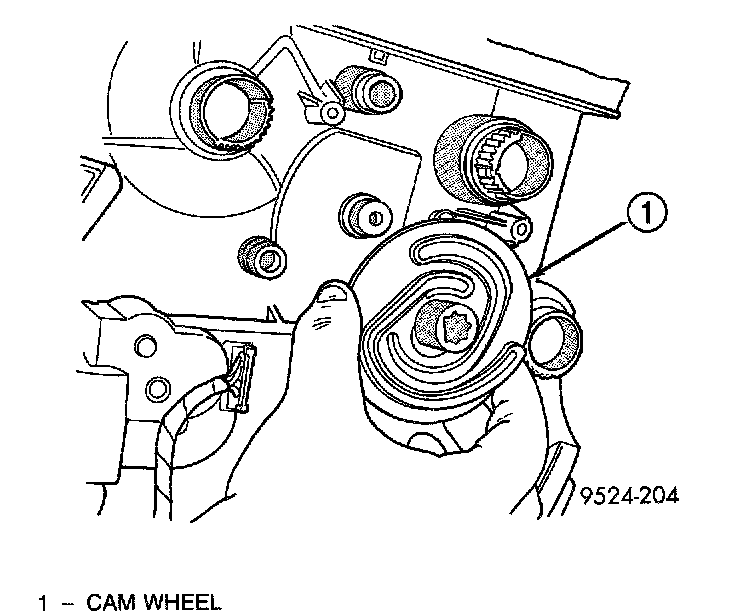 1

9524-204

1 – CAM WHEEL