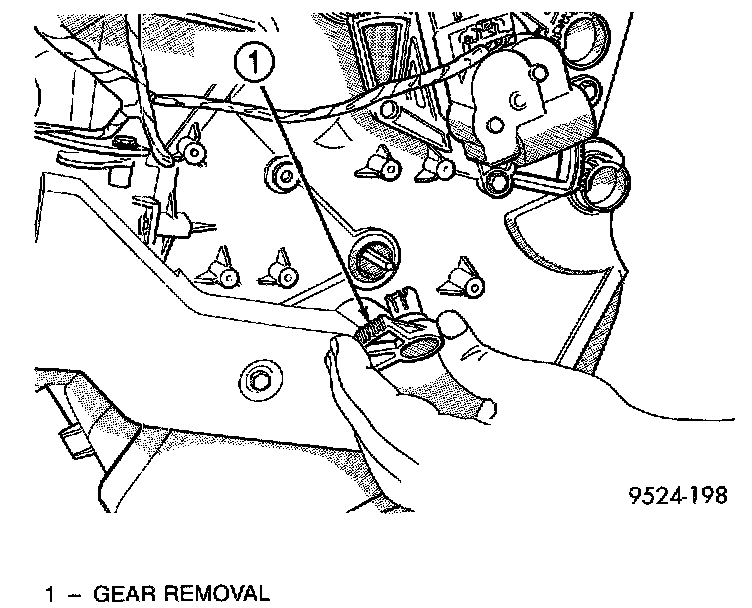 1

9524-198

1 – GEAR REMOVAL