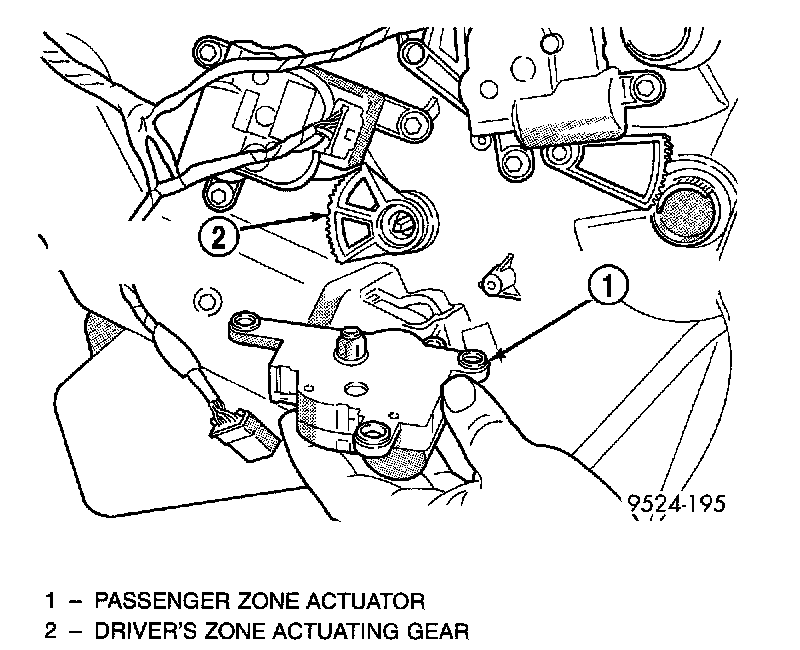 2

1

9524-195

1 – PASSENGER ZONE ACTUATOR
2 – DRIVER'S ZONE ACTUATING GEAR