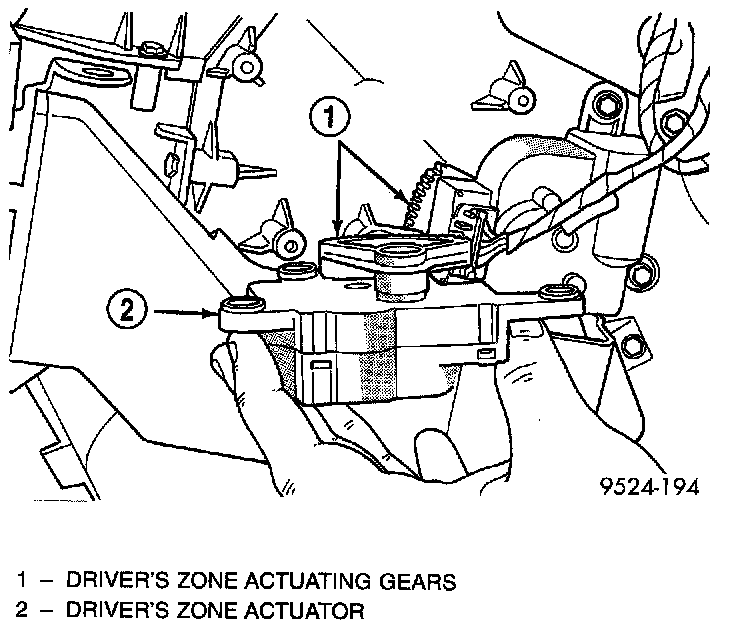 1

2

9524-194

1 – DRIVER'S ZONE ACTUATING GEARS
2 – DRIVER'S ZONE ACTUATOR