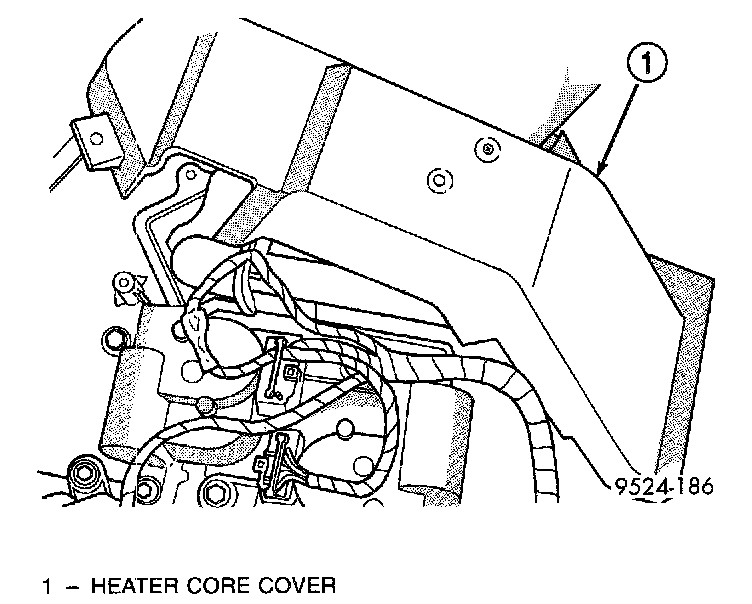 1

9524-186

1 – HEATER CORE COVER