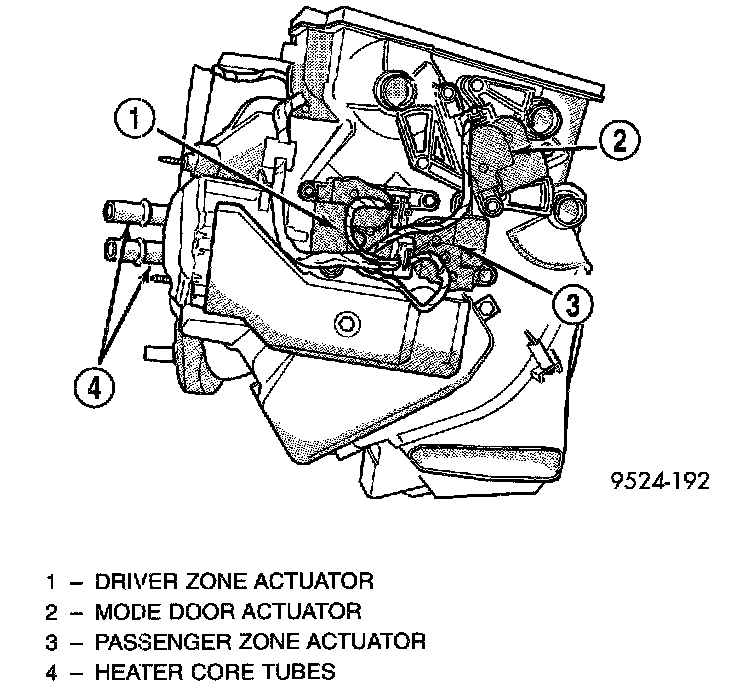 1
2
3
4

9524-192

1 – DRIVER ZONE ACTUATOR
2 – MODE DOOR ACTUATOR
3 – PASSENGER ZONE ACTUATOR
4 – HEATER CORE TUBES