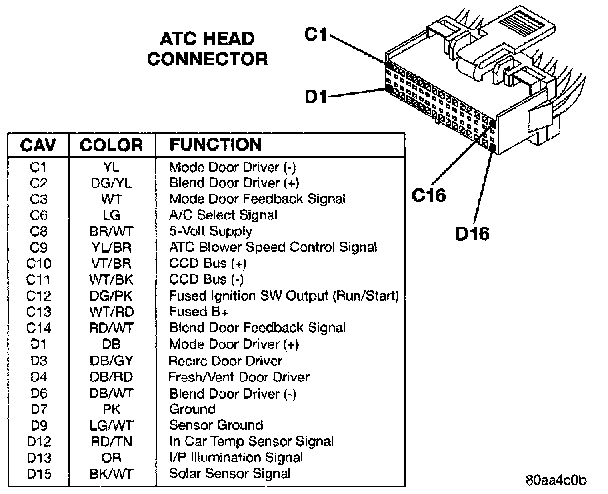 ATC HEAD CONNECTOR

C1

D1

C16

D16

| CAV | COLOR | FUNCTION |
|---|---|---|
| C1 | YL | Mode Door Driver (-) |
| C2 | DG/YL | Blend Door Driver (+) |
| C3 | WT | Mode Door Feedback Signal |
| C6 | LG | A/C Select Signal |
| C8 | BR/WT | 5-Volt Supply |
| C9 | YL/BR | ATC Blower Speed Control Signal |
| C10 | VT/BR | CCD Bus (+) |
| C11 | WT/BK | CCD Bus (-) |
| C12 | DG/PK | Fused Ignition SW Output (Run/Start) |
| C13 | WT/RD | Fused B+ |
| C14 | RD/WT | Blend Door Feedback Signal |
| D1 | DB | Mode Door Driver (+) |
| D3 | DB/GY | Recirc Door Driver |
| D4 | DB/RD | Fresh/Vent Door Driver |
| D6 | DB/WT | Blend Door Driver (-) |
| D7 | PK | Ground |
| D9 | LG/WT | Sensor Ground |
| D12 | RD/TN | In Car Temp Sensor Signal |
| D13 | OR | I/P Illumination Signal |
| D15 | BK/WT | Solar Sensor Signal |

80aa4c0b