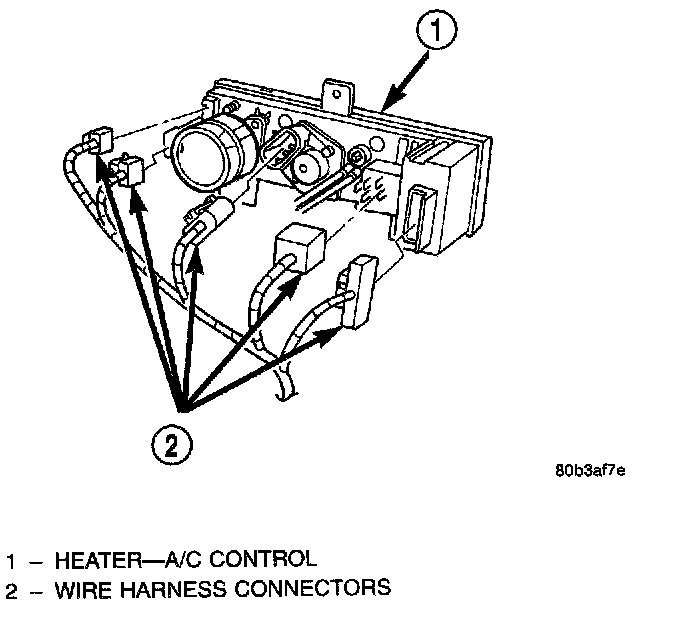 1

2

80b3af7e

1 – HEATER—A/C CONTROL
2 – WIRE HARNESS CONNECTORS