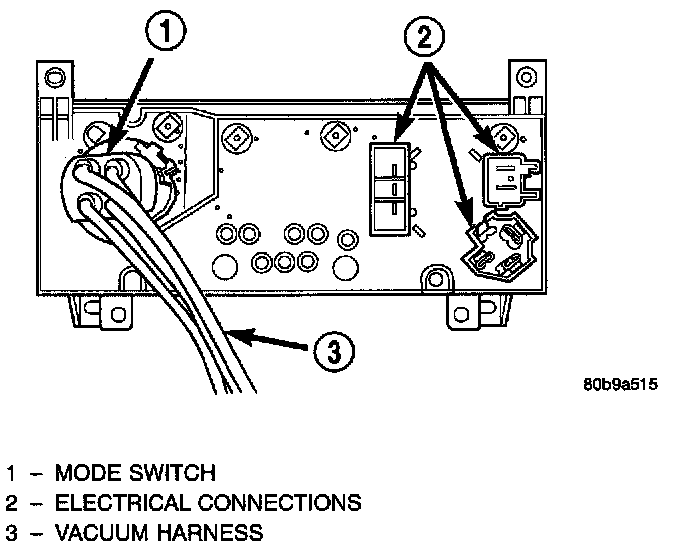 1

2

3

80b9a515

1 – MODE SWITCH
2 – ELECTRICAL CONNECTIONS
3 – VACUUM HARNESS