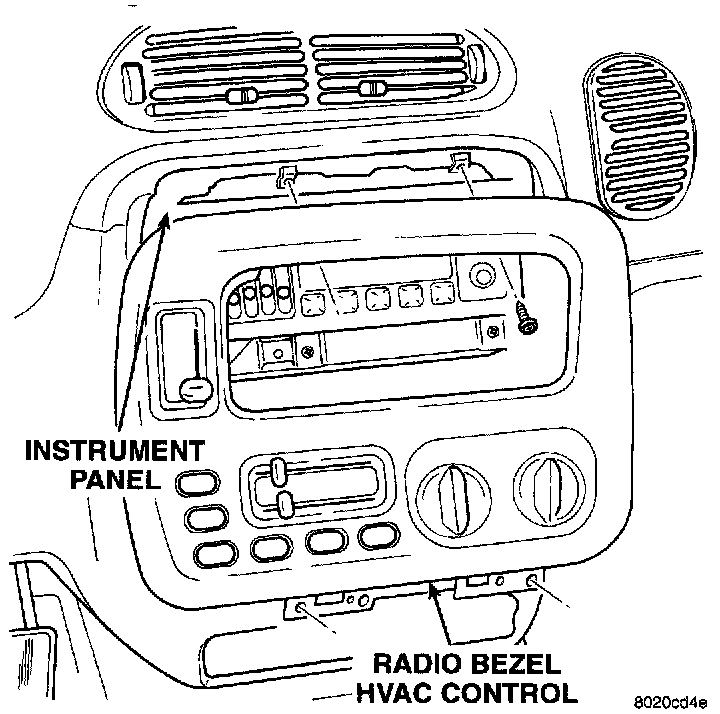 INSTRUMENT PANEL

RADIO BEZEL HVAC CONTROL

8020cd4e