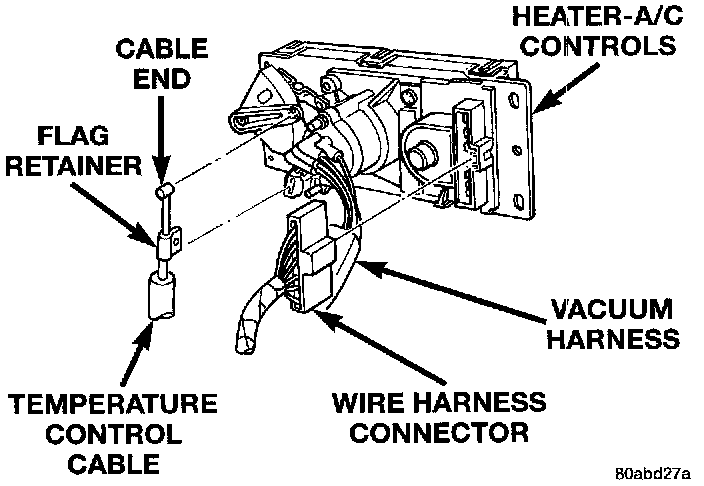 HEATER-A/C CONTROLS

CABLE END

FLAG RETAINER

VACUUM HARNESS

TEMPERATURE CONTROL CABLE

WIRE HARNESS CONNECTOR

80abd27a