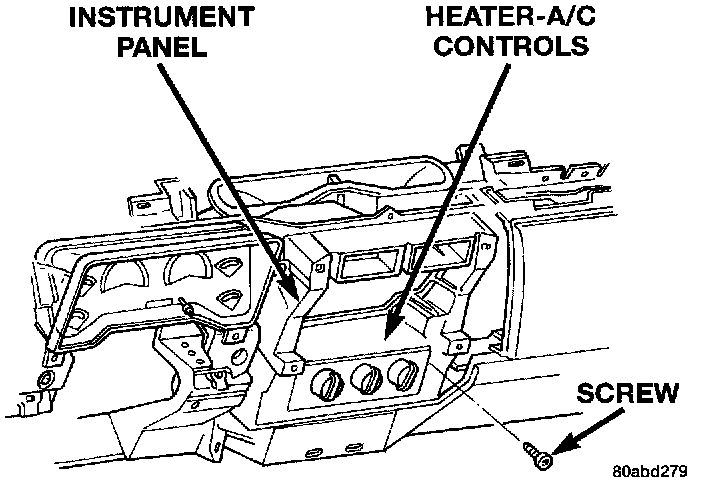 INSTRUMENT PANEL

HEATER-A/C CONTROLS

SCREW

80abd279