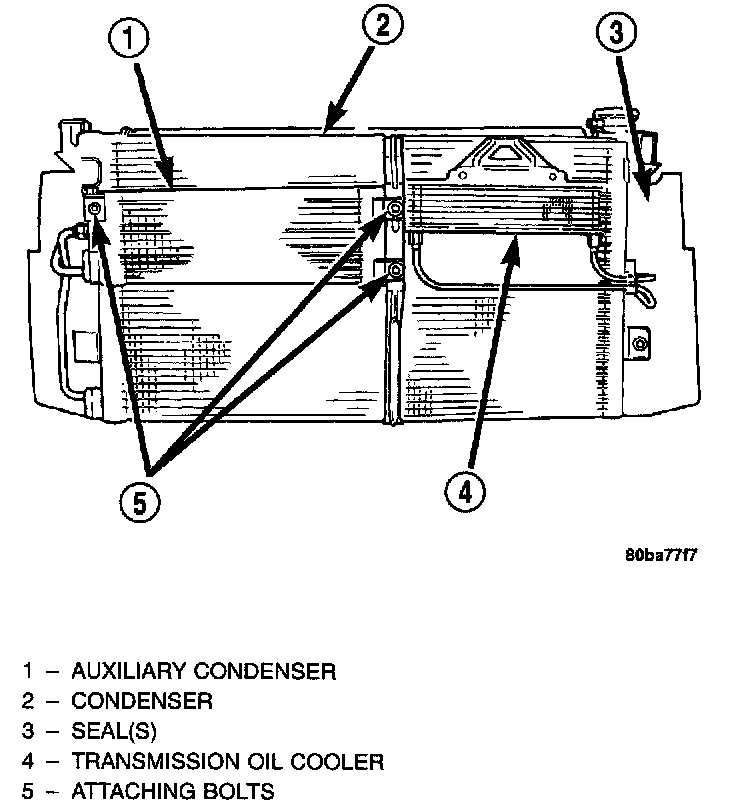 1
2
3
5
4

80ba77f7

1 – AUXILIARY CONDENSER
2 – CONDENSER
3 – SEAL(S)
4 – TRANSMISSION OIL COOLER
5 – ATTACHING BOLTS