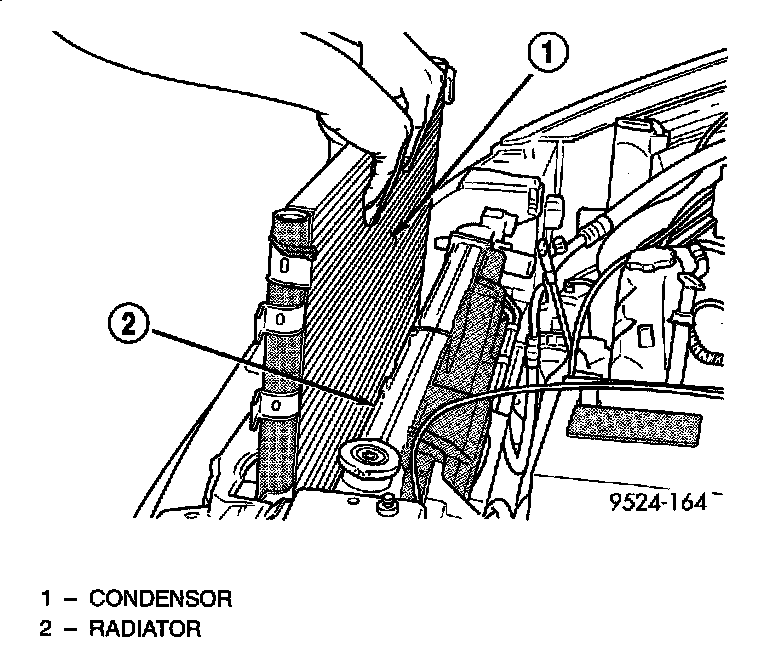 1

2

9524-164

1 – CONDENSOR
2 – RADIATOR