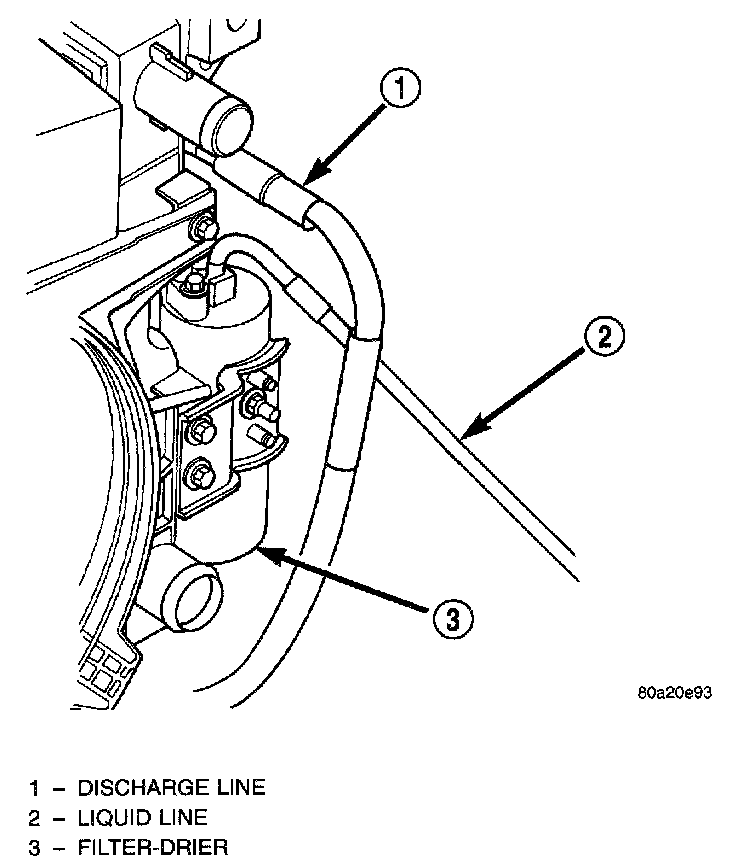 1

2

3

80a20e93

1 – DISCHARGE LINE
2 – LIQUID LINE
3 – FILTER-DRIER