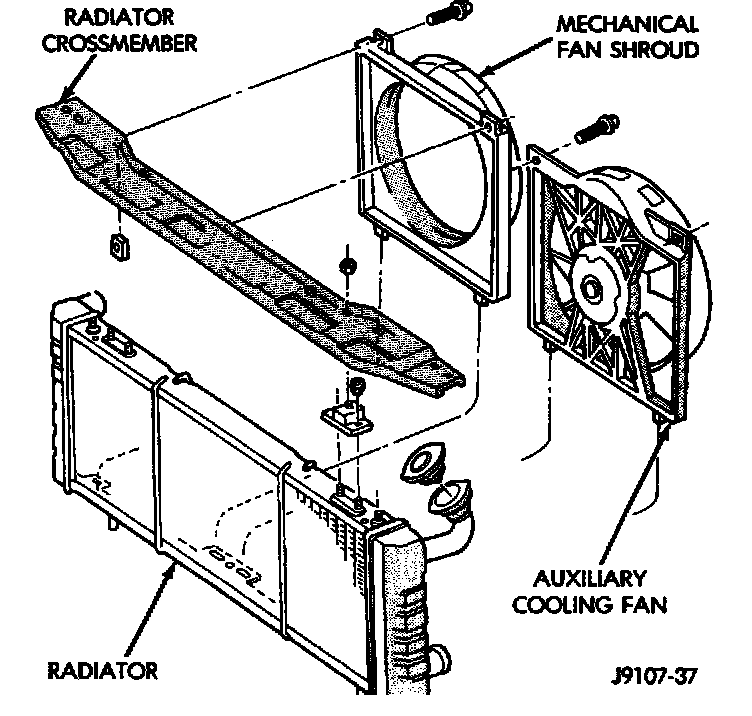 RADIATOR CROSSMEMBER

MECHANICAL FAN SHROUD

AUXILIARY COOLING FAN

RADIATOR

J9107-37