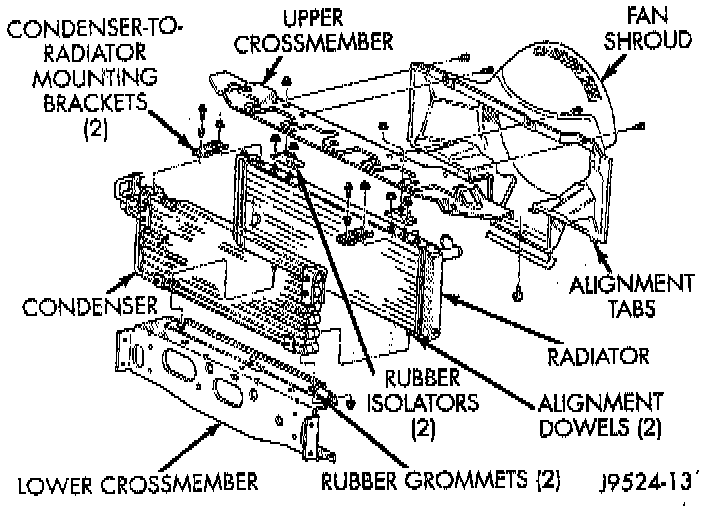 CONDENSER-TO-RADIATOR MOUNTING BRACKETS (2)

UPPER CROSSMEMBER

FAN SHROUD

ALIGNMENT TABS

CONDENSER

RADIATOR

RUBBER ISOLATORS (2)

ALIGNMENT DOWELS (2)

LOWER CROSSMEMBER

RUBBER GROMMETS (2)

J9524-13