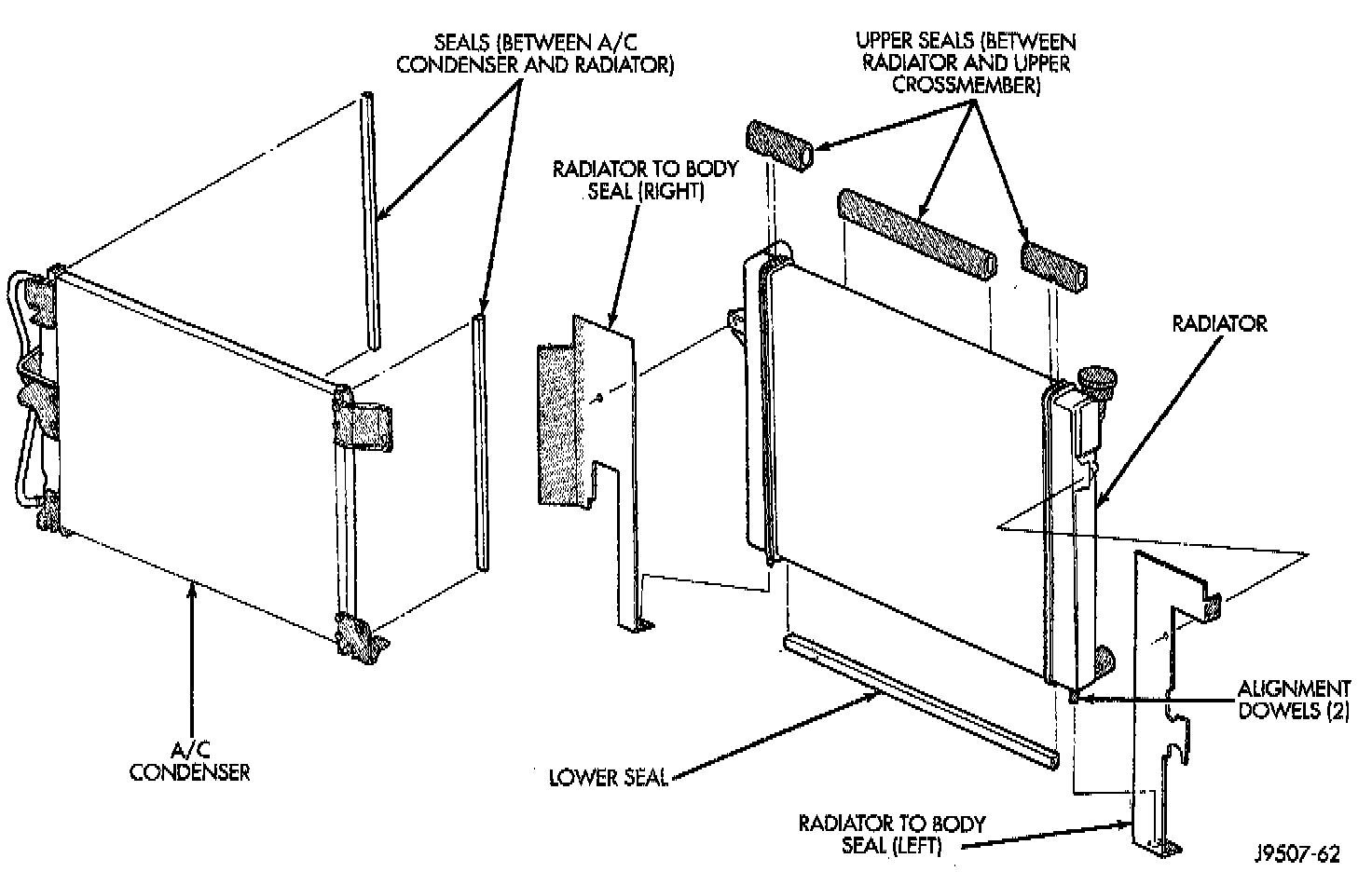 SEALS (BETWEEN A/C CONDENSER AND RADIATOR)

UPPER SEALS (BETWEEN RADIATOR AND UPPER CROSSMEMBER)

RADIATOR TO BODY SEAL (RIGHT)

RADIATOR

ALIGNMENT DOWELS (2)

A/C CONDENSER

LOWER SEAL

RADIATOR TO BODY SEAL (LEFT)

J9507-62