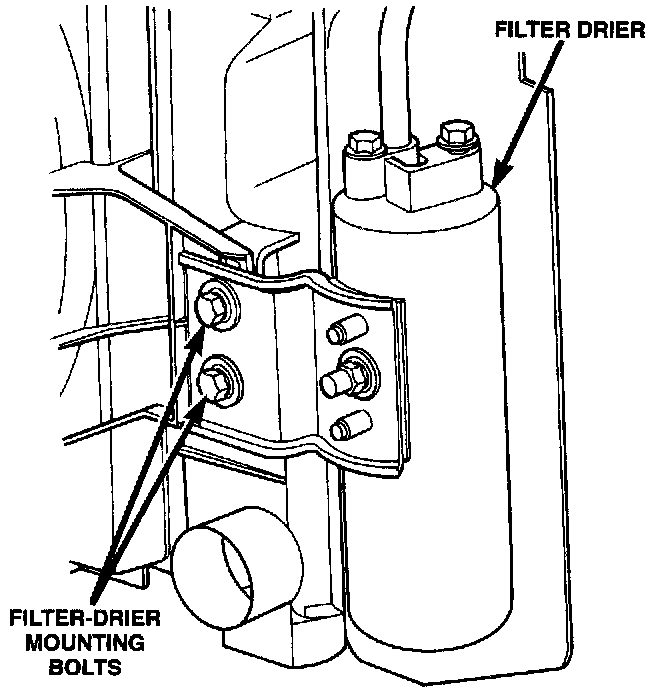 FILTER DRIER

FILTER-DRIER MOUNTING BOLTS