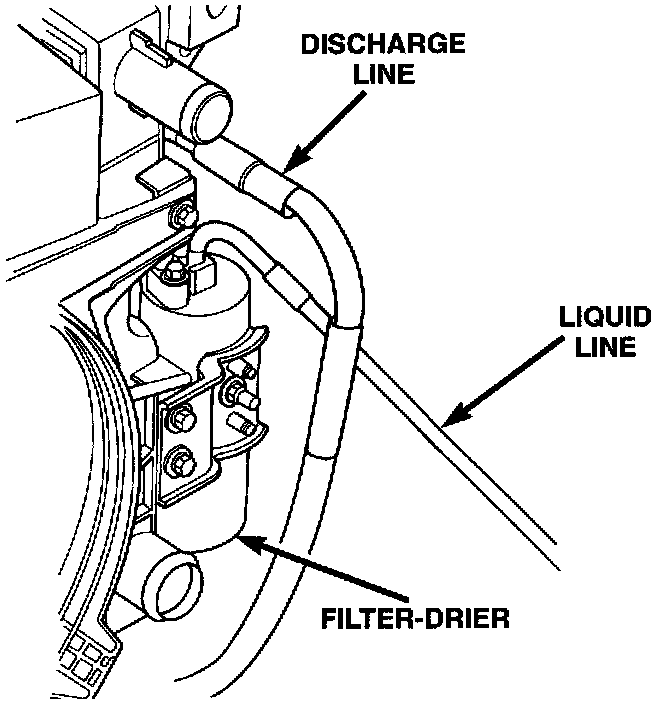 DISCHARGE LINE

LIQUID LINE

FILTER-DRIER