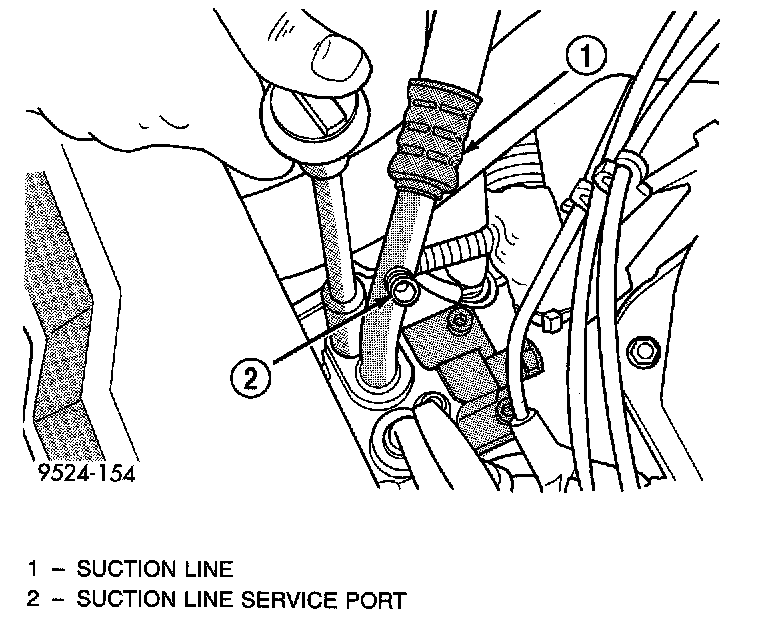 1

2

9524-154

1 – SUCTION LINE
2 – SUCTION LINE SERVICE PORT