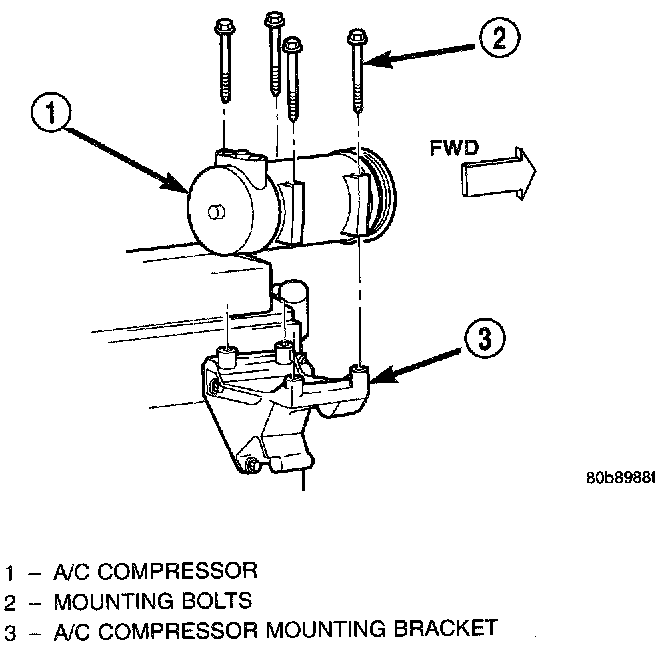 2

1

FWD

3

80b89881

1 – A/C COMPRESSOR
2 – MOUNTING BOLTS
3 – A/C COMPRESSOR MOUNTING BRACKET