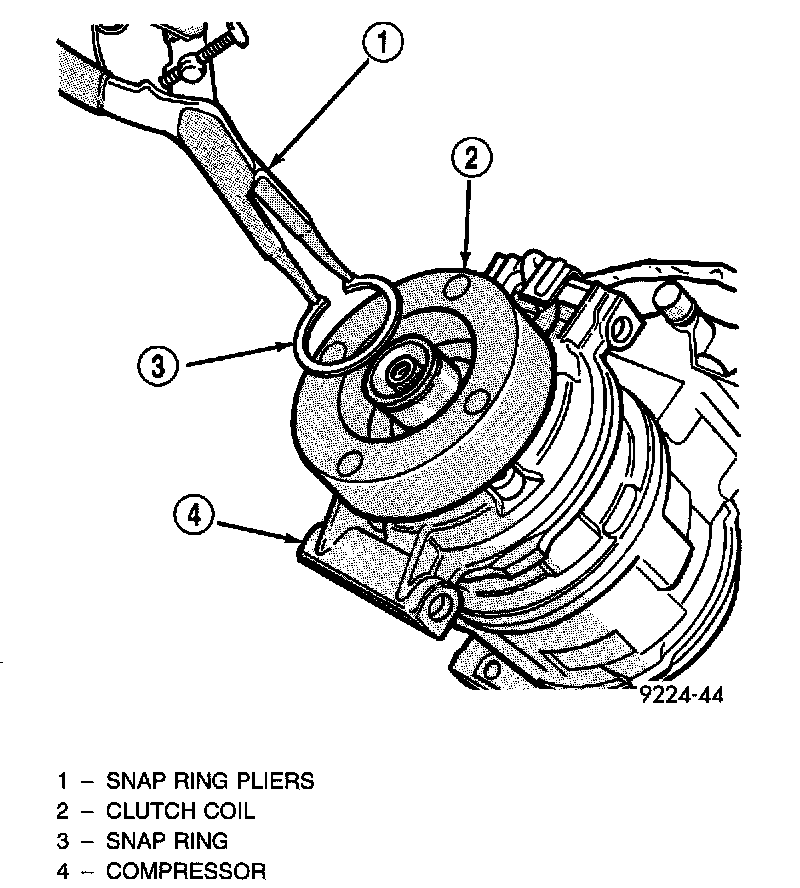 1
2
3
4
9224-44

1 – SNAP RING PLIERS
2 – CLUTCH COIL
3 – SNAP RING
4 – COMPRESSOR