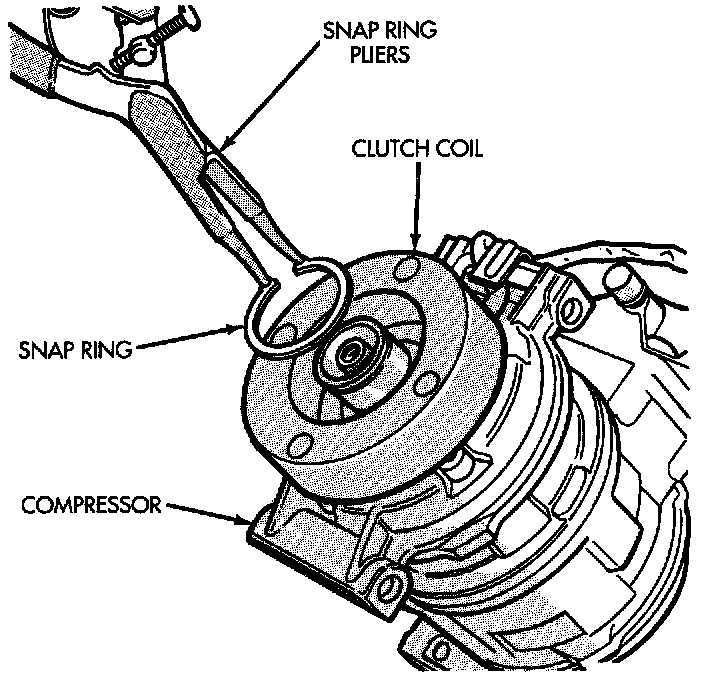 SNAP RING PLIERS

CLUTCH COIL

SNAP RING

COMPRESSOR