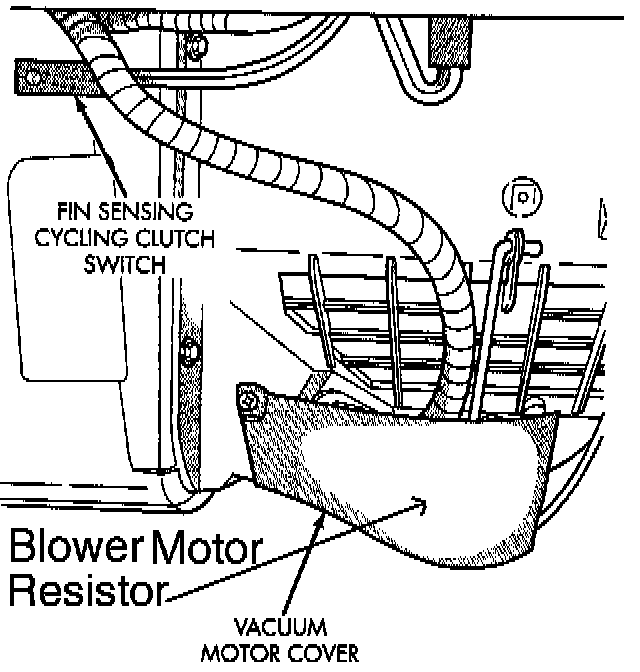 FIN SENSING CYCLING CLUTCH SWITCH

Blower Motor Resistor

VACUUM MOTOR COVER