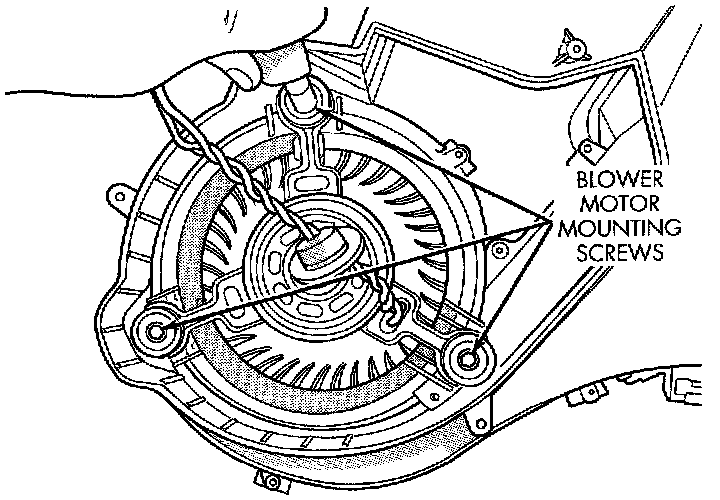 BLOWER MOTOR MOUNTING SCREWS