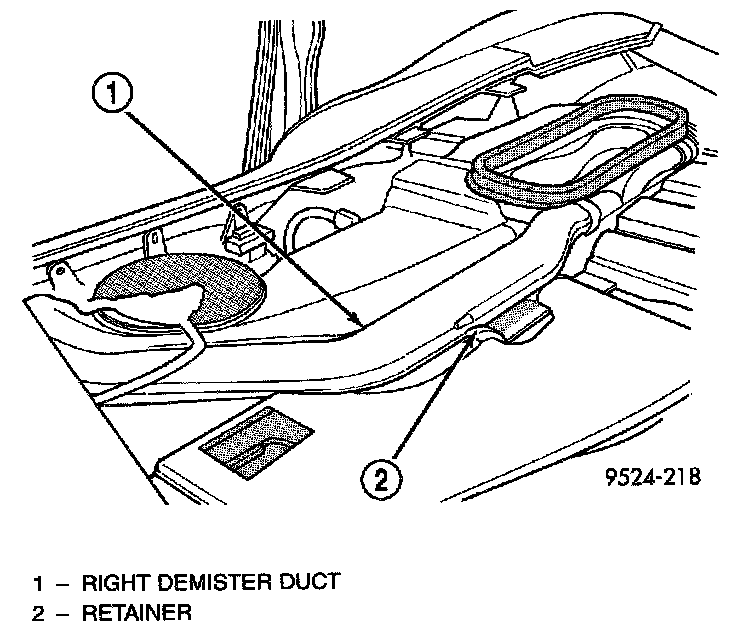 1

2

9524-218

1 – RIGHT DEMISTER DUCT
2 – RETAINER