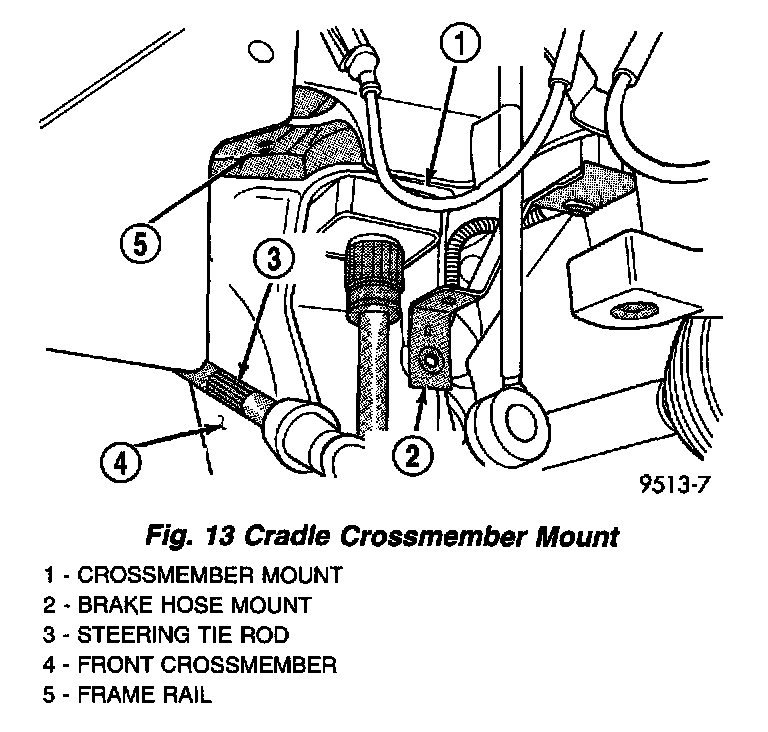 1

5

3

4

2

9513-7

Fig. 13 Cradle Crossmember Mount

1 - CROSSMEMBER MOUNT
2 - BRAKE HOSE MOUNT
3 - STEERING TIE ROD
4 - FRONT CROSSMEMBER
5 - FRAME RAIL