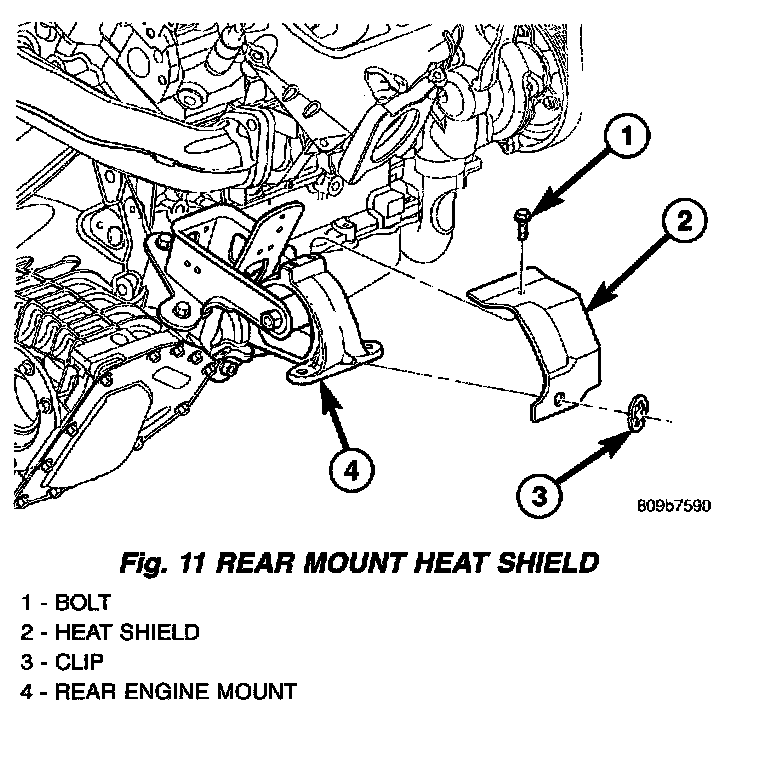 1

2

4

3

809b7590

Fig. 11 REAR MOUNT HEAT SHIELD

1 - BOLT
2 - HEAT SHIELD
3 - CLIP
4 - REAR ENGINE MOUNT