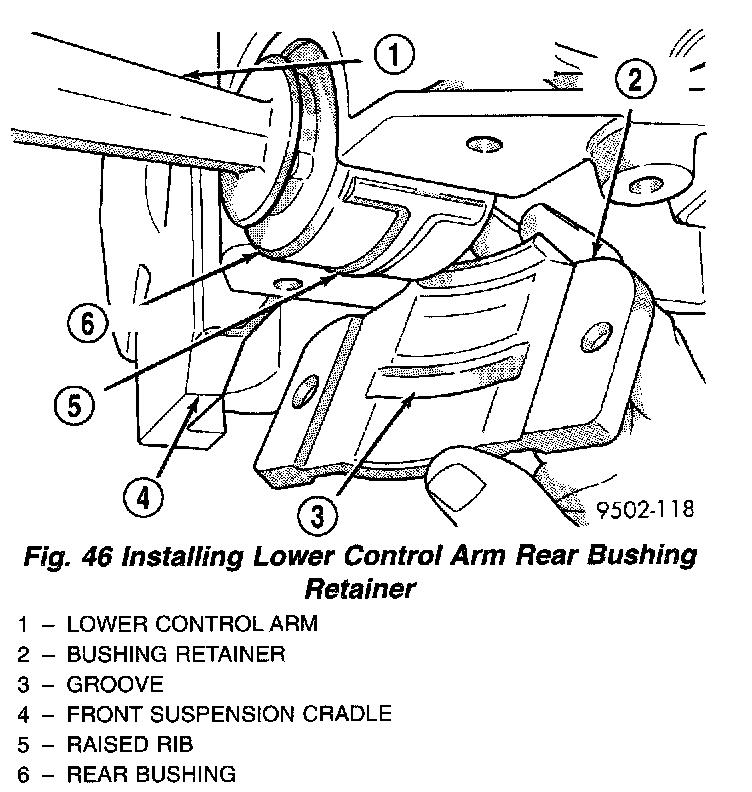 1
2
6
5
4
3
9502-118

Fig. 46 Installing Lower Control Arm Rear Bushing Retainer

1 – LOWER CONTROL ARM
2 – BUSHING RETAINER
3 – GROOVE
4 – FRONT SUSPENSION CRADLE
5 – RAISED RIB
6 – REAR BUSHING