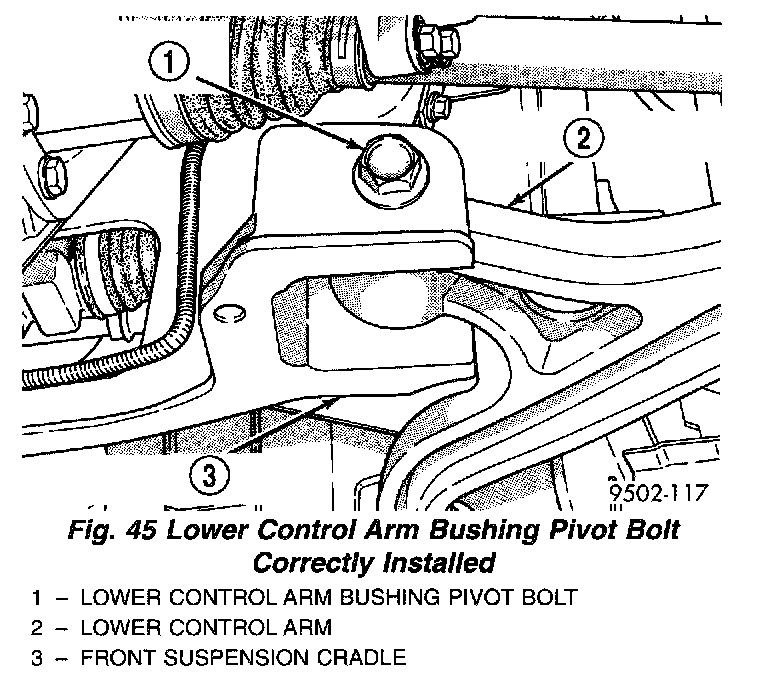 1
2
3
9502-117

Fig. 45 Lower Control Arm Bushing Pivot Bolt Correctly Installed

1 – LOWER CONTROL ARM BUSHING PIVOT BOLT
2 – LOWER CONTROL ARM
3 – FRONT SUSPENSION CRADLE