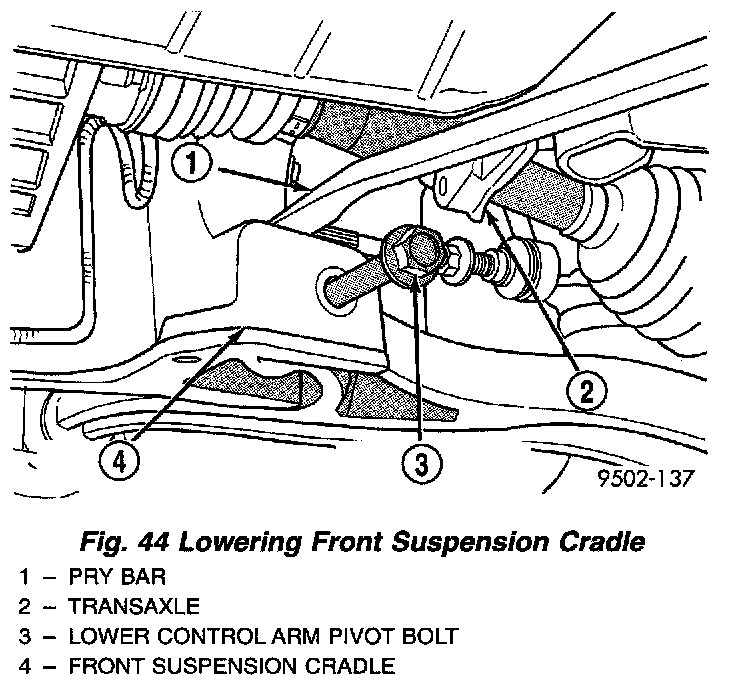 1
2
4
3
9502-137

Fig. 44 Lowering Front Suspension Cradle
1 – PRY BAR
2 – TRANSAXLE
3 – LOWER CONTROL ARM PIVOT BOLT
4 – FRONT SUSPENSION CRADLE