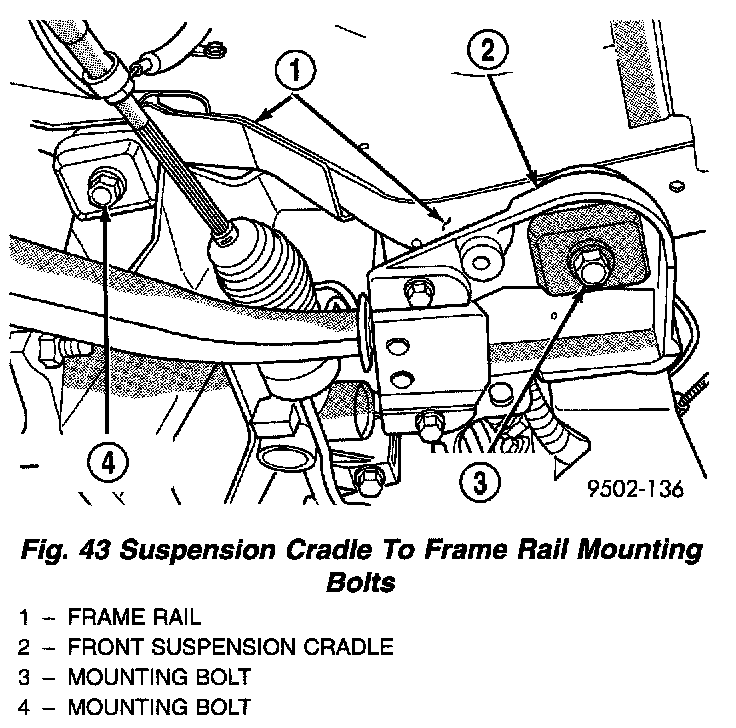 1
2
4
3
9502-136

Fig. 43 Suspension Cradle To Frame Rail Mounting Bolts

1 – FRAME RAIL
2 – FRONT SUSPENSION CRADLE
3 – MOUNTING BOLT
4 – MOUNTING BOLT