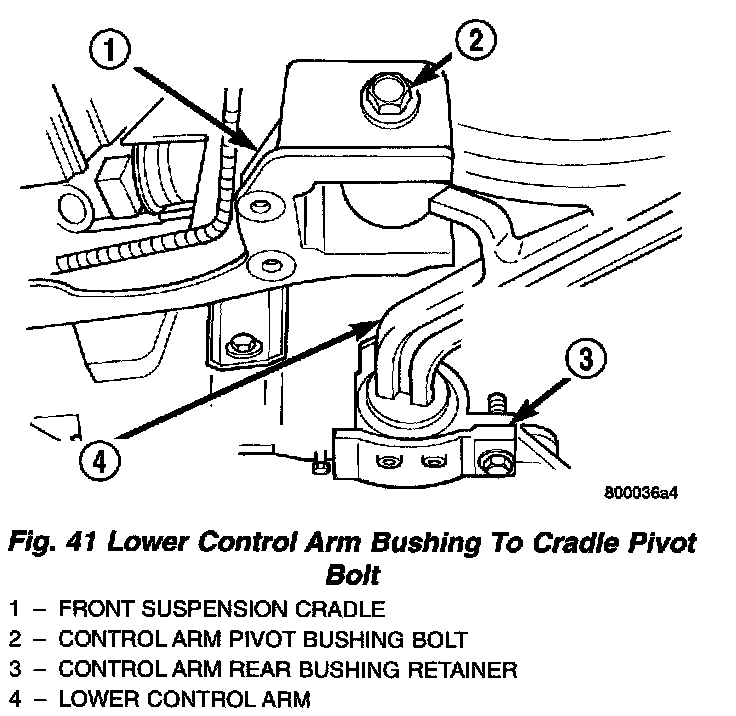 1
2
3
4
800036a4

Fig. 41 Lower Control Arm Bushing To Cradle Pivot Bolt

1 – FRONT SUSPENSION CRADLE
2 – CONTROL ARM PIVOT BUSHING BOLT
3 – CONTROL ARM REAR BUSHING RETAINER
4 – LOWER CONTROL ARM