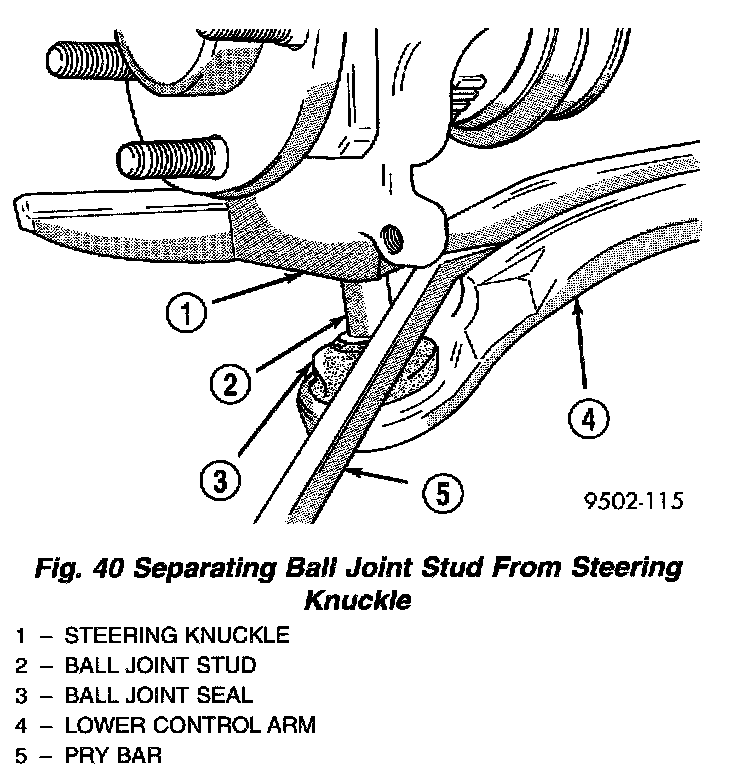 1
2
3
4
5
9502-115

Fig. 40 Separating Ball Joint Stud From Steering Knuckle

1 – STEERING KNUCKLE
2 – BALL JOINT STUD
3 – BALL JOINT SEAL
4 – LOWER CONTROL ARM
5 – PRY BAR