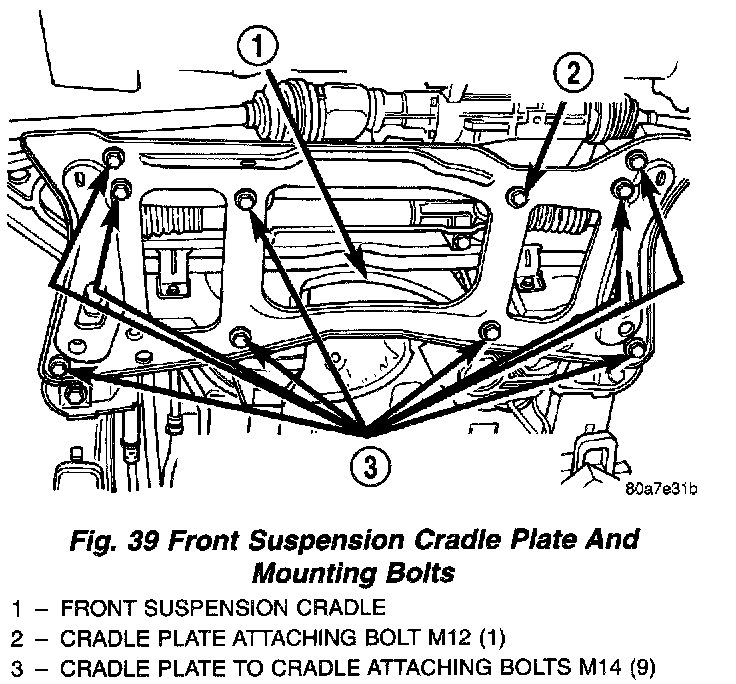 1
2
3
80a7e31b

Fig. 39 Front Suspension Cradle Plate And Mounting Bolts

1 – FRONT SUSPENSION CRADLE
2 – CRADLE PLATE ATTACHING BOLT M12 (1)
3 – CRADLE PLATE TO CRADLE ATTACHING BOLTS M14 (9)