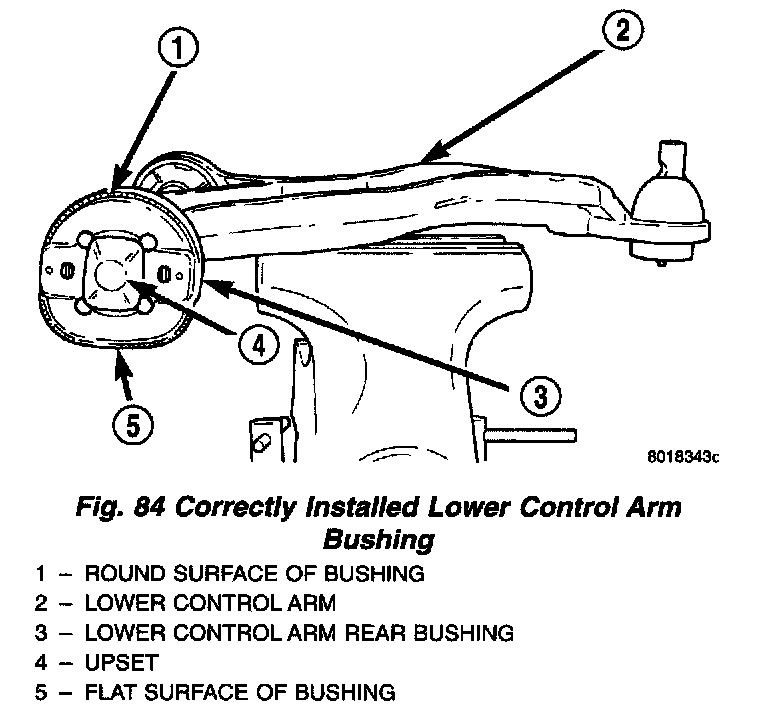 1
2
4
3
5
8018343c

Fig. 84 Correctly Installed Lower Control Arm Bushing

1 – ROUND SURFACE OF BUSHING
2 – LOWER CONTROL ARM
3 – LOWER CONTROL ARM REAR BUSHING
4 – UPSET
5 – FLAT SURFACE OF BUSHING