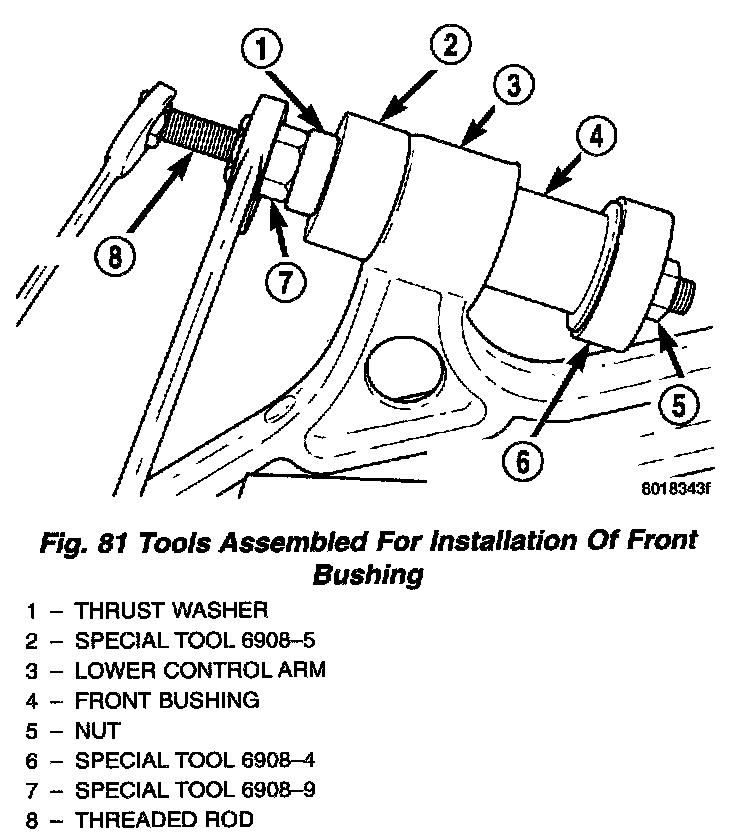 1
2
3
4
8
7
5
6
8018343f

Fig. 81 Tools Assembled For Installation Of Front Bushing

1 – THRUST WASHER
2 – SPECIAL TOOL 6908–5
3 – LOWER CONTROL ARM
4 – FRONT BUSHING
5 – NUT
6 – SPECIAL TOOL 6908–4
7 – SPECIAL TOOL 6908–9
8 – THREADED ROD