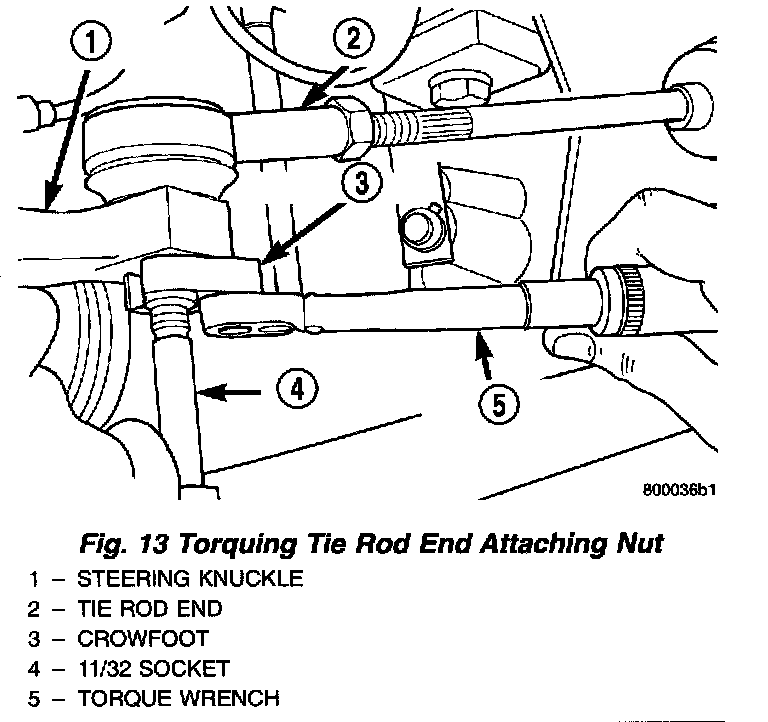 1
2
3
4
5
800036b1

Fig. 13 Torquing Tie Rod End Attaching Nut
1 – STEERING KNUCKLE
2 – TIE ROD END
3 – CROWFOOT
4 – 11/32 SOCKET
5 – TORQUE WRENCH