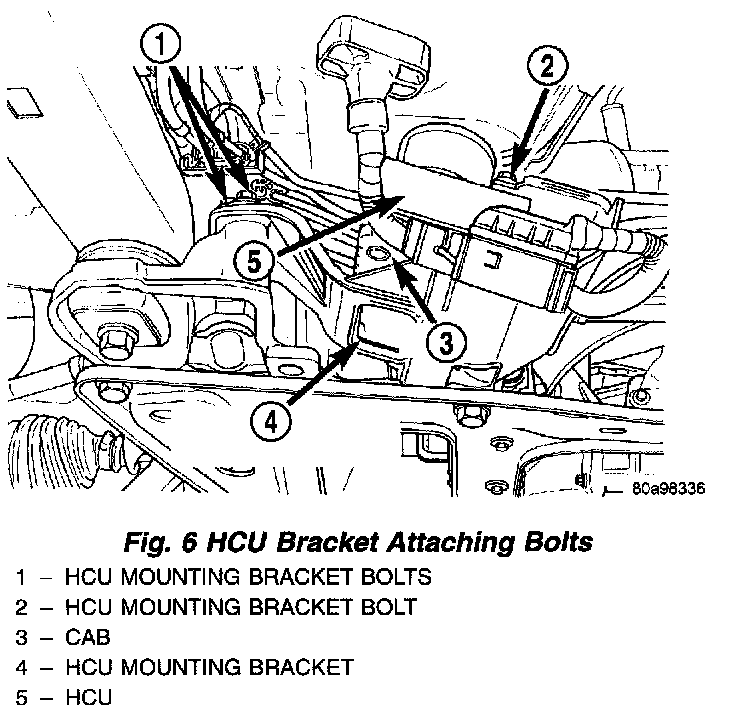 1

2

5

3

4

80a98336

Fig. 6 HCU Bracket Attaching Bolts

1 – HCU MOUNTING BRACKET BOLTS
2 – HCU MOUNTING BRACKET BOLT
3 – CAB
4 – HCU MOUNTING BRACKET
5 – HCU